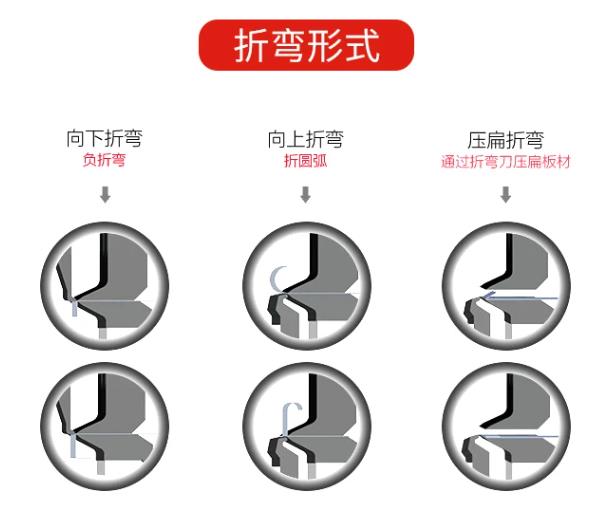 折弯形式

向下折弯
负折弯

向上折弯
折圆弧

压扁折弯
通过折弯刀压扁板材