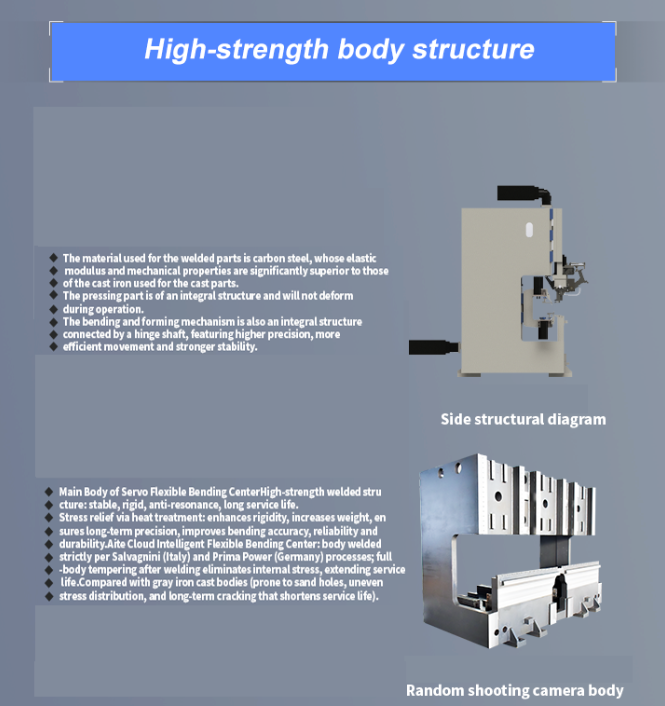 High-strength body structure

◆ The material used for the welded parts is carbon steel, whose elastic
◆ modulus and mechanical properties are significantly superior to those
◆ of the cast iron used for the cast parts.
◆ The pressing part is of an integral structure and will not deform
◆ during operation.
◆ The bending and forming mechanism is also an integral structure
◆ connected by a hinge shaft, featuring higher precision, more
◆ efficient movement and stronger stability.

Side structural diagram

◆ Main Body of Servo Flexible Bending CenterHigh-strength welded stru
◆ cture: stable, rigid, anti-resonance, long service life.
◆ Stress relief via heat treatment: enhances rigidity, increases weight, en
◆ sures long-term precision, improves bending accuracy, reliability and
◆ durability.Aite Cloud Intelligent Flexible Bending Center: body welded
◆ strictly per Salvagnini (Italy) and Prima Power (Germany) processes; full
◆ -body tempering after welding eliminates internal stress, extending service
◆ life.Compared with gray iron cast bodies (prone to sand holes, uneven
◆ stress distribution, and long-term cracking that shortens service life).

Random shooting camera body